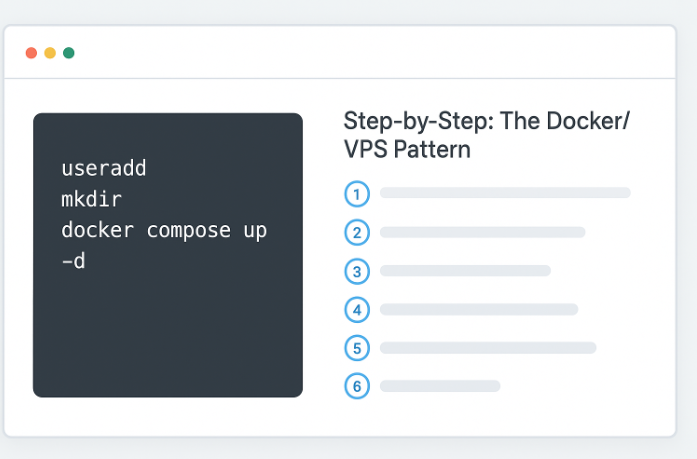 useradd
mkdir
docker compose up
-d

Step-by-Step: The Docker/ VPS Pattern

1
2
3
4
5
6