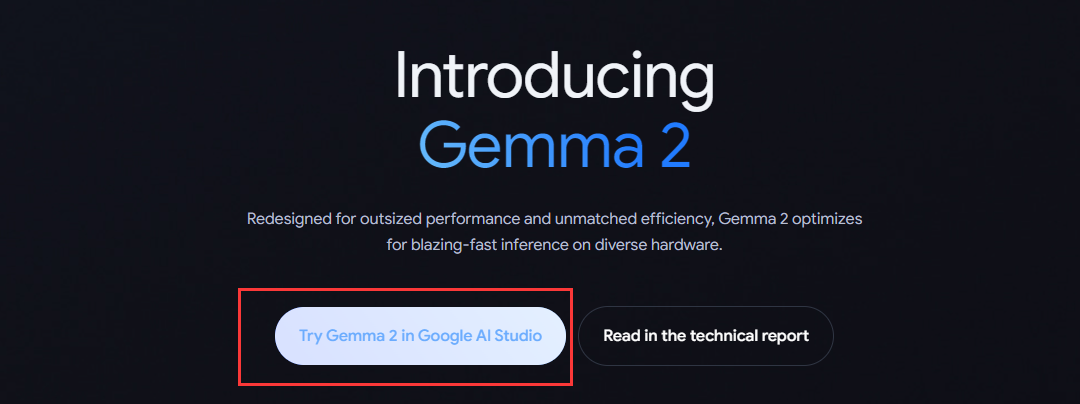 Introducing
Gemma 2

Redesigned for outsized performance and unmatched efficiency, Gemma 2 optimizes for blazing-fast inference on diverse hardware.

Try Gemma 2 in Google AI Studio

Read in the technical report